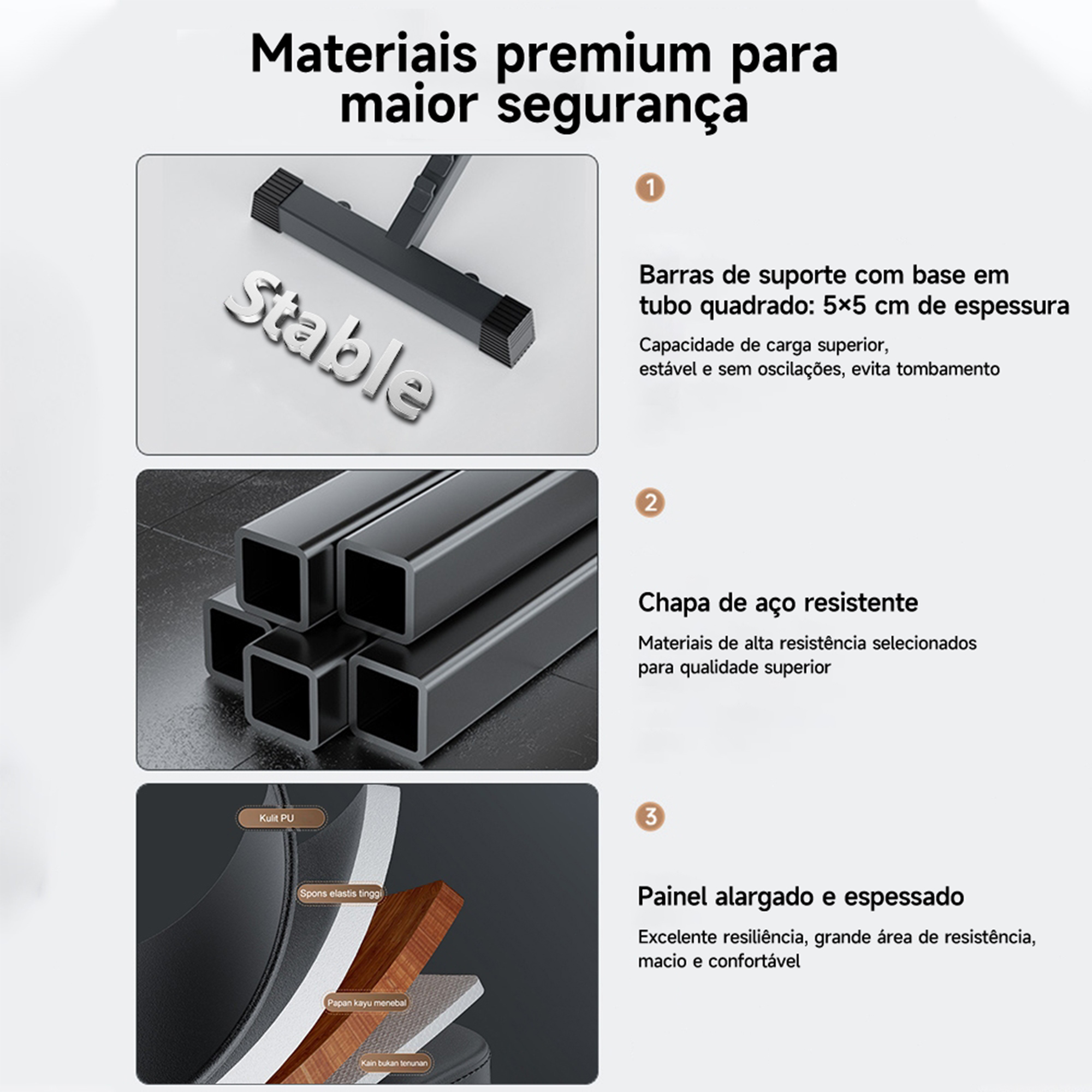 Materiais premium para maior segurança

Stable

1

Barras de suporte com base em tubo quadrado: 5×5 cm de espessura

Capacidade de carga superior, estável e sem oscilações, evita tombamento

2

Chapa de aço resistente

Materiais de alta resistência selecionados para qualidade superior

Kulit PU

Spons elastis tinggi

Papan kayu menebal

Kain bukan tenunan

3

Painel alargado e espessado

Excelente resiliência, grande área de resistência, macio e confortável